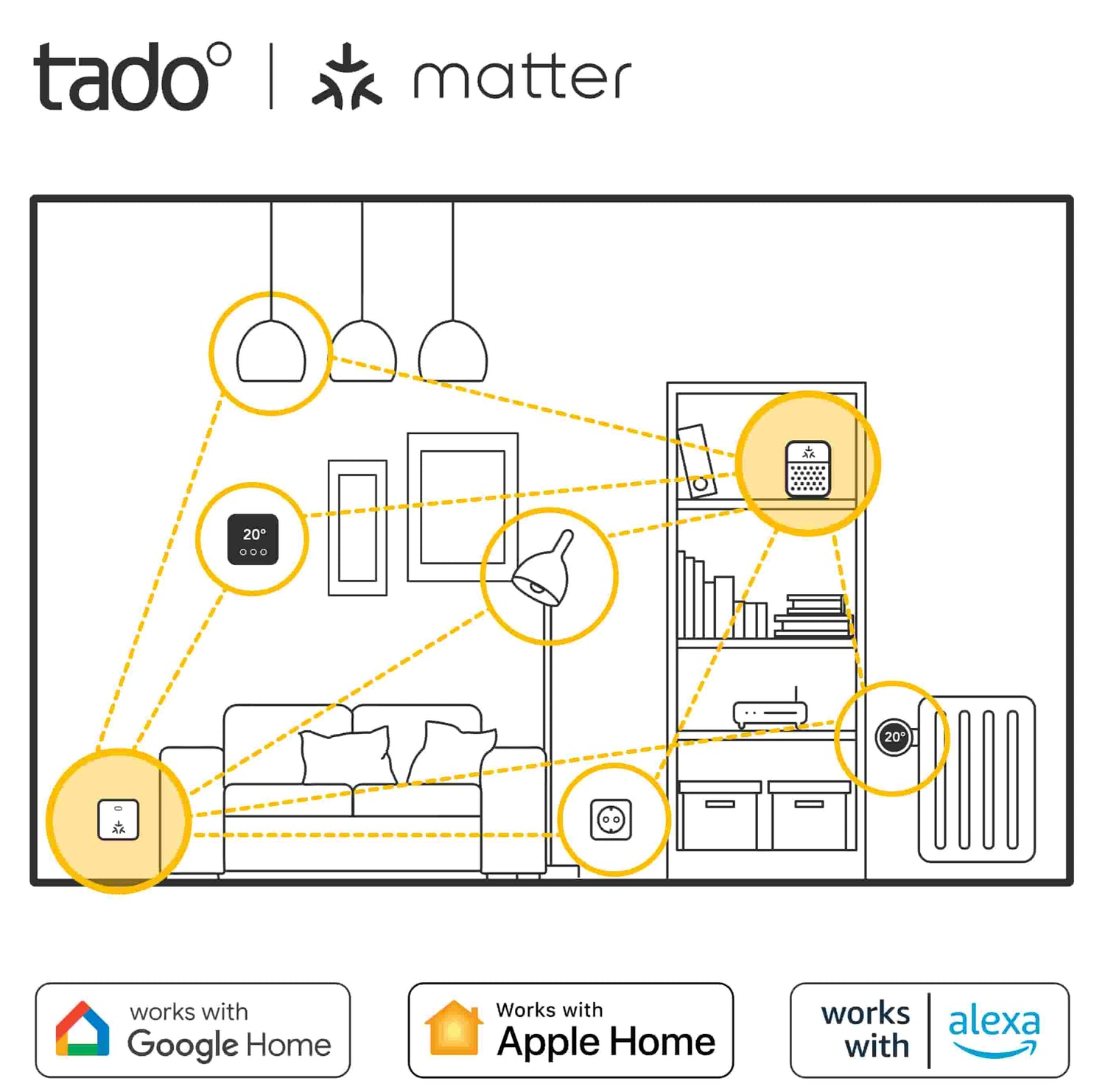 tado° | matter

20°

20°

works with Google Home

Works with Apple Home

works with | alexa